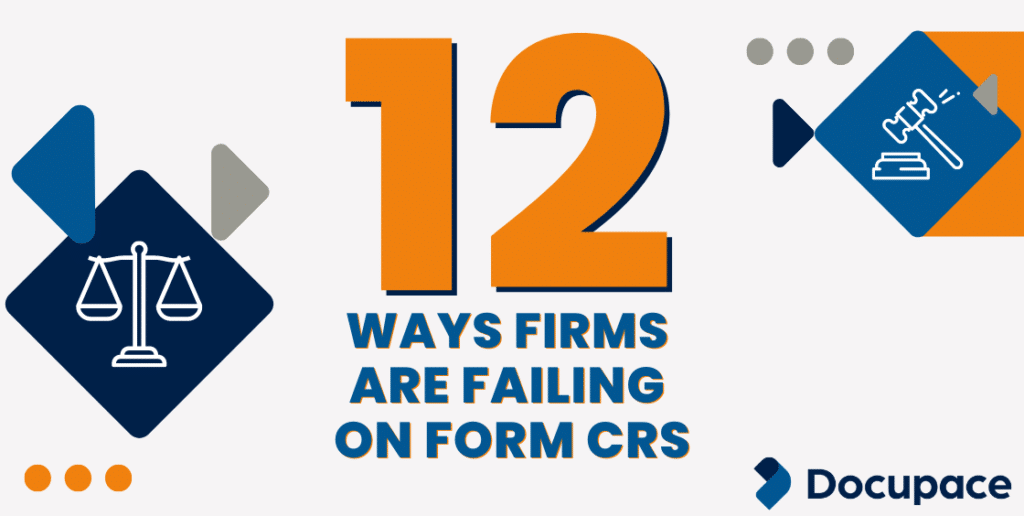 12

WAYS FIRMS ARE FAILING ON FORM CRS

Docupace