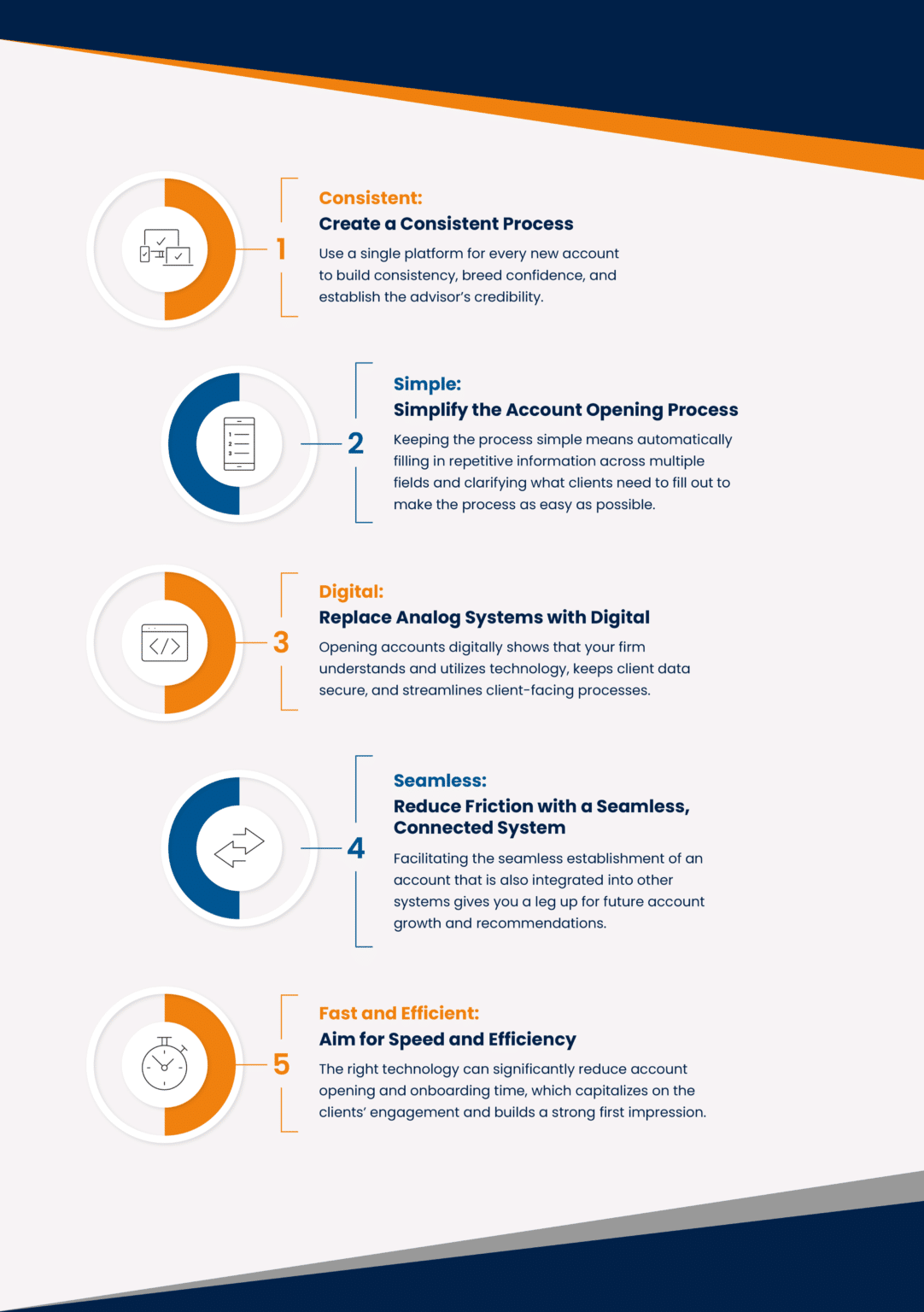 1

Consistent:
Create a Consistent Process

Use a single platform for every new account to build consistency, breed confidence, and establish the advisor's credibility.

2

Simple:
Simplify the Account Opening Process

Keeping the process simple means automatically filling in repetitive information across multiple fields and clarifying what clients need to fill out to make the process as easy as possible.

3

Digital:
Replace Analog Systems with Digital

Opening accounts digitally shows that your firm understands and utilizes technology, keeps client data secure, and streamlines client-facing processes.

4

Seamless:
Reduce Friction with a Seamless, Connected System

Facilitating the seamless establishment of an account that is also integrated into other systems gives you a leg up for future account growth and recommendations.

5

Fast and Efficient:
Aim for Speed and Efficiency

The right technology can significantly reduce account opening and onboarding time, which capitalizes on the clients' engagement and builds a strong first impression.